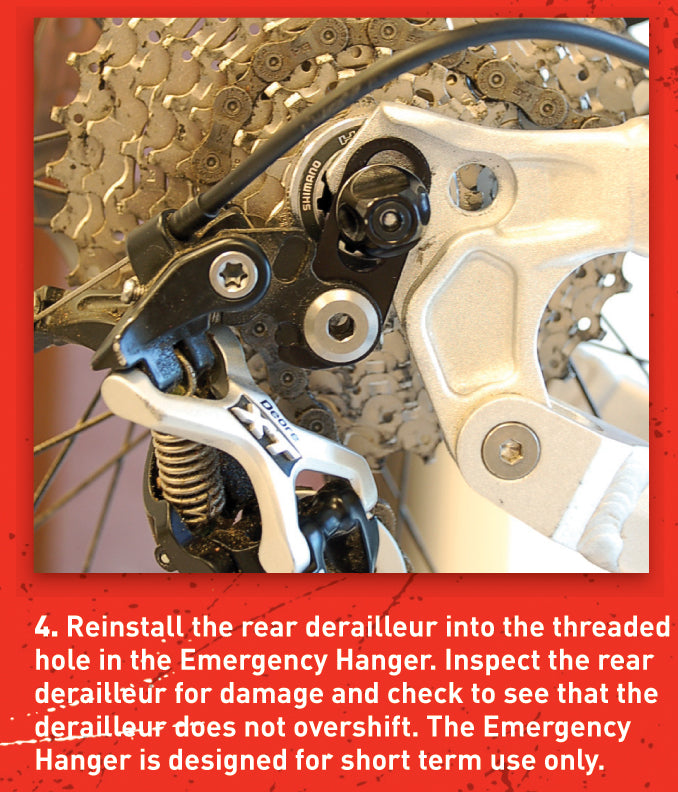 SHIMANO

Deore XT

4. Reinstall the rear derailleur into the threaded hole in the Emergency Hanger. Inspect the rear derailleur for damage and check to see that the derailleur does not overshift. The Emergency Hanger is designed for short term use only.